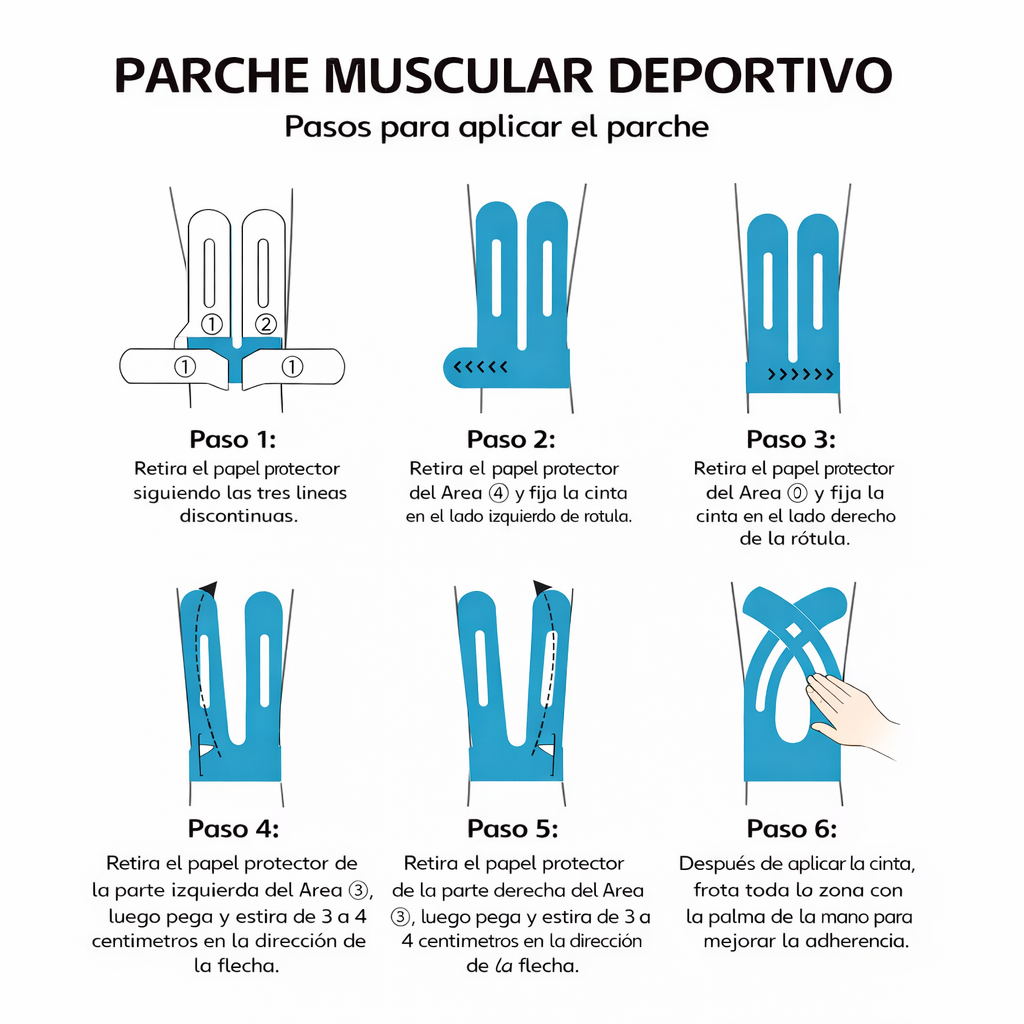 PARCHE MUSCULAR DEPORTIVO

Pasos para aplicar el parche

①
②
①
①

Paso 1:
Retira el papel protector siguiendo las tres lineas discontinuas.

Paso 2:
Retira el papel protector del Area ④ y fija la cinta en el lado izquierdo de rotula.

Paso 3:
Retira el papel protector del Area ⓪ y fija la cinta en el lado derecho de la rótula.

Paso 4:
Retira el papel protector de la parte izquierda del Area ③, luego pega y estira de 3 a 4 centimetros en la dirección de la flecha.

Paso 5:
Retira el papel protector de la parte derecha del Area ③, luego pega y estira de 3 a 4 centimetros en la dirección de la flecha.

Paso 6:
Después de aplicar la cinta, frota toda lo zona con la palma de la mano para mejorar la adherencia.